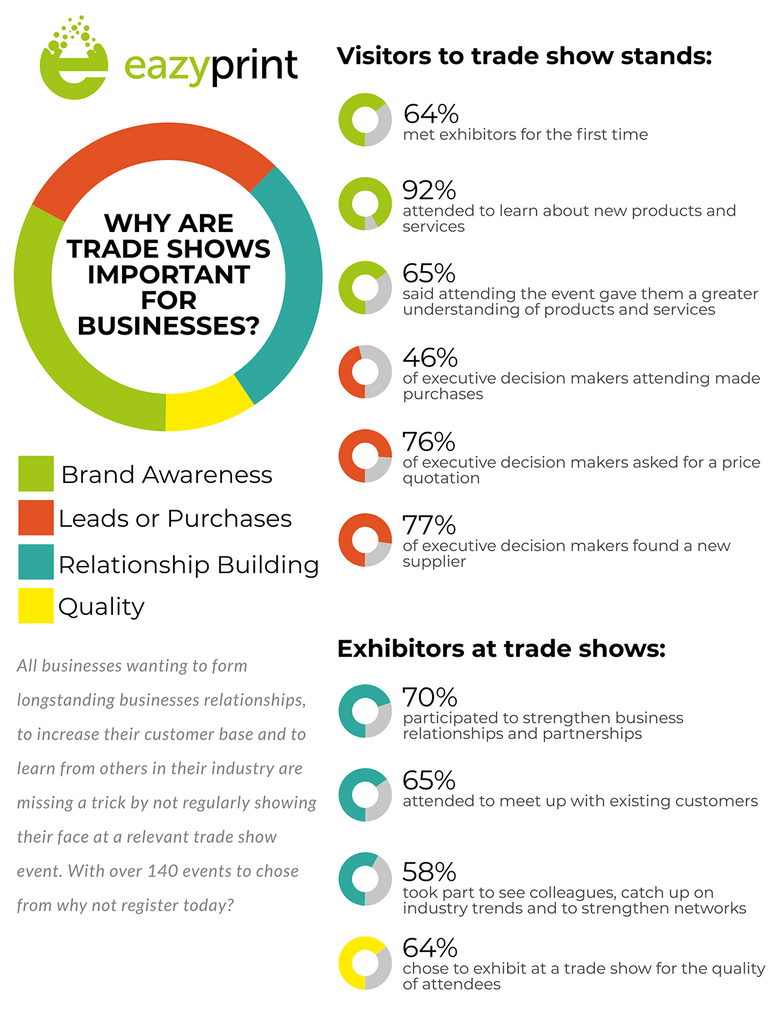 eazyprint

WHY ARE TRADE SHOWS IMPORTANT FOR BUSINESSES?

Brand Awareness
Leads or Purchases
Relationship Building
Quality

All businesses wanting to form longstanding businesses relationships, to increase their customer base and to learn from others in their industry are missing a trick by not regularly showing their face at a relevant trade show event. With over 140 events to chose from why not register today?

Visitors to trade show stands:

64%
met exhibitors for the first time

92%
attended to learn about new products and services

65%
said attending the event gave them a greater understanding of products and services

46%
of executive decision makers attending made purchases

76%
of executive decision makers asked for a price quotation

77%
of executive decision makers found a new supplier

Exhibitors at trade shows:

70%
participated to strengthen business relationships and partnerships

65%
attended to meet up with existing customers

58%
took part to see colleagues, catch up on industry trends and to strengthen networks

64%
chose to exhibit at a trade show for the quality of attendees